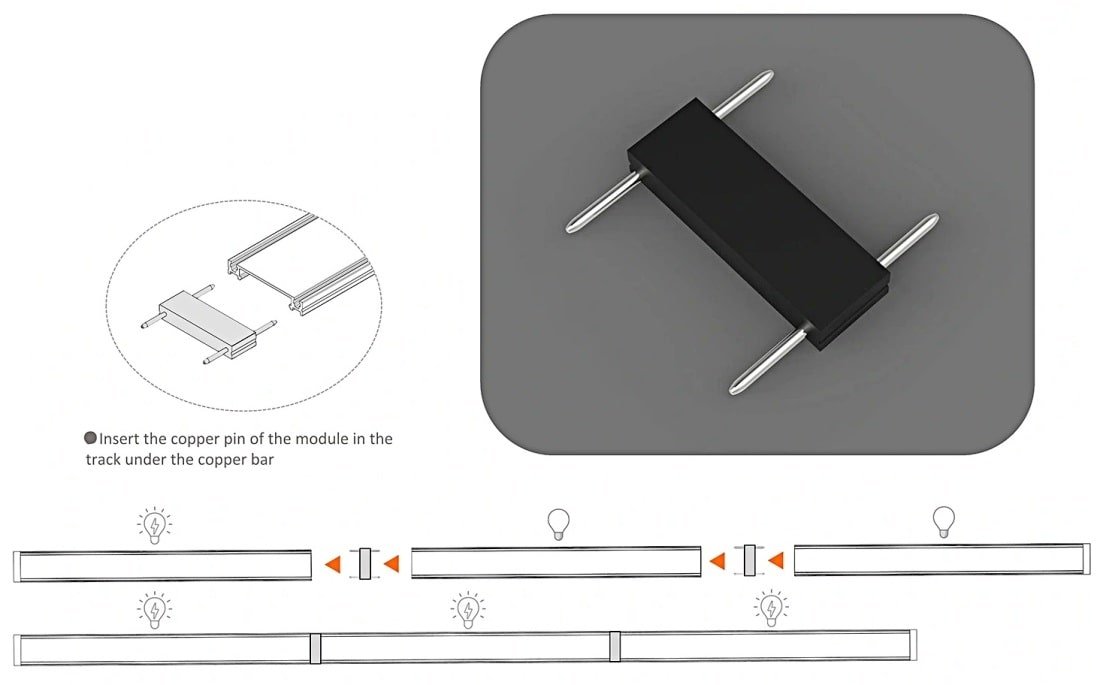 Insert the copper pin of the module in the track under the copper bar