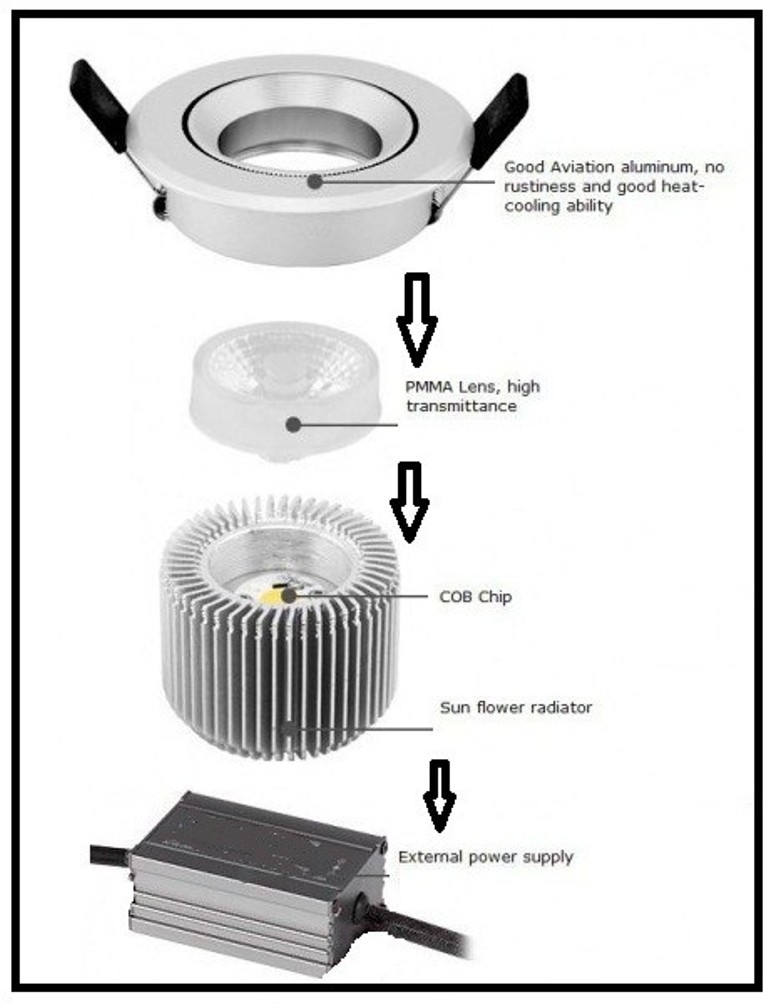 Good Aviation aluminum, no rustiness and good heat-cooling ability

PMMA Lens, high transmittance

COB Chip

Sun flower radiator

External power supply